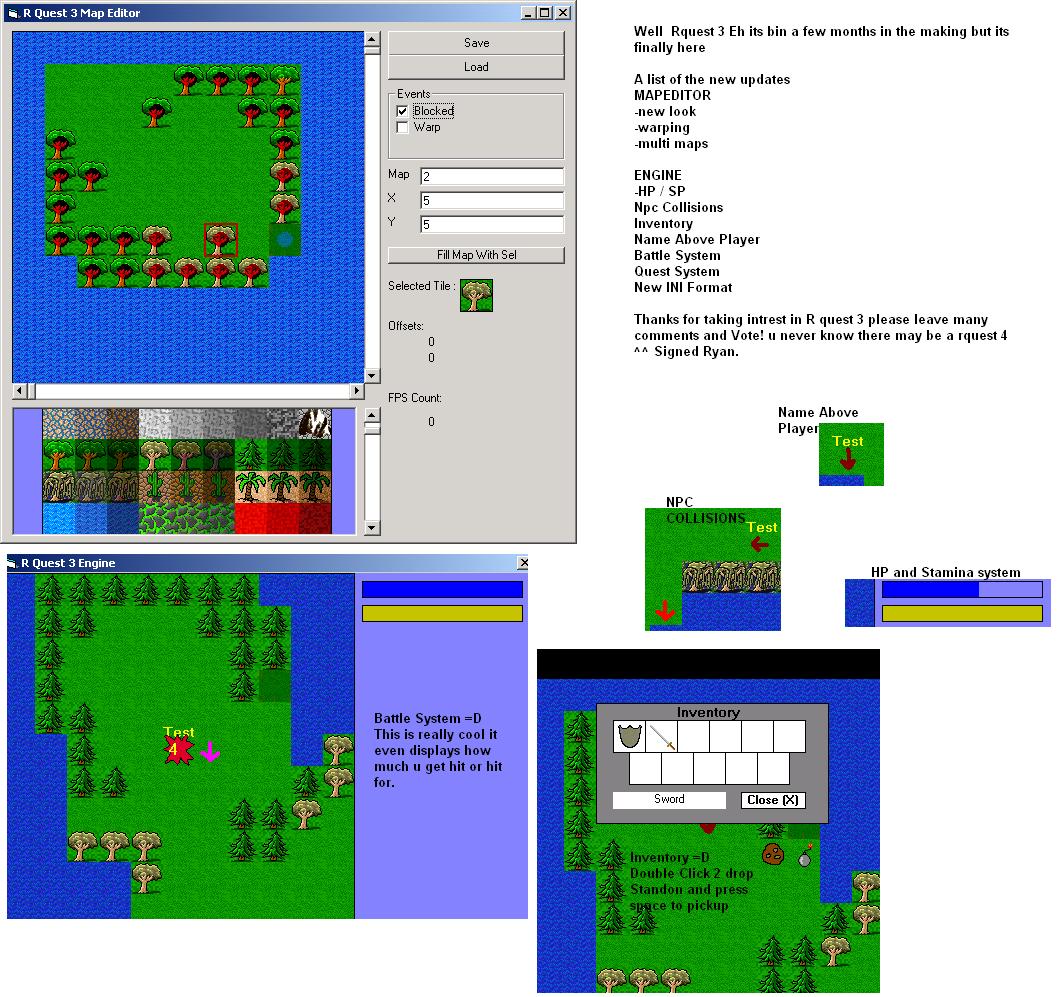 R Quest 3 Map Editor

Save
Load
Events
Blocked
Warp
Map 2
X 5
Y 5
Fill Map With Sel
Selected Tile :
Offsets:
0
0
FPS Count:
0

Well Rquest 3 Eh its bin a few months in the making but its finally here

A list of the new updates
MAPEDITOR
-new look
-warping
-multi maps

ENGINE
-HP / SP
Npc Collisions
Inventory
Name Above Player
Battle System
Quest System
New INI Format

Thanks for taking intrest in R quest 3 please leave many comments and Vote! u never know there may be a rquest 4 ^^ Signed Ryan.

Name Above Player
Test

NPC COLLISIONS
Test

HP and Stamina system

R Quest 3 Engine
Test
4

Battle System =D
This is really cool it even displays how much u get hit or hit for.

Inventory
Sword
Close (X)

Inventory =D
Double Click 2 drop
Standon and press space to pickup