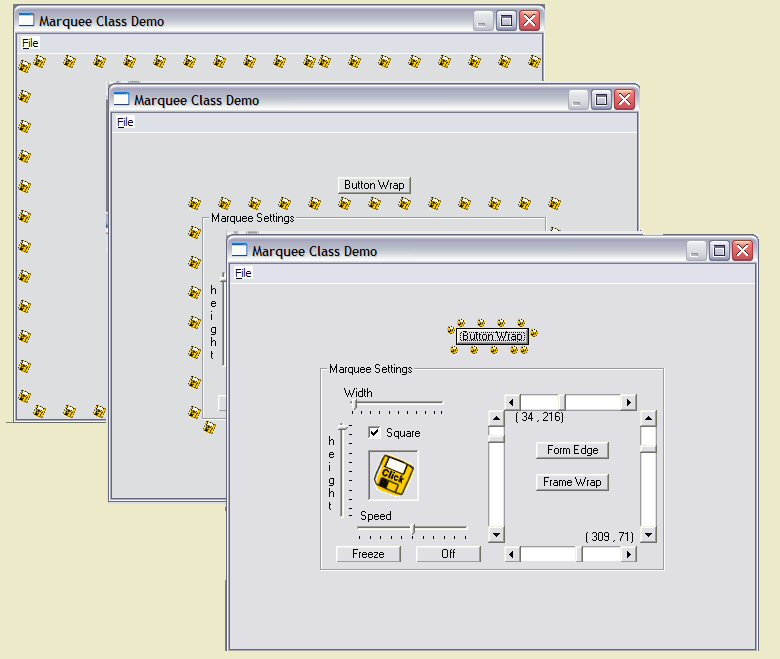 Marquee Class Demo
File

Marquee Class Demo
File
Button Wrap
Marquee Settings
h
e
i
g
h
t

Marquee Class Demo
File
Button Wrap
Marquee Settings
Width
h
e
i
g
h
t
Square
Click
Speed
Freeze
Off
( 34 , 216)
Form Edge
Frame Wrap
( 309 , 71)